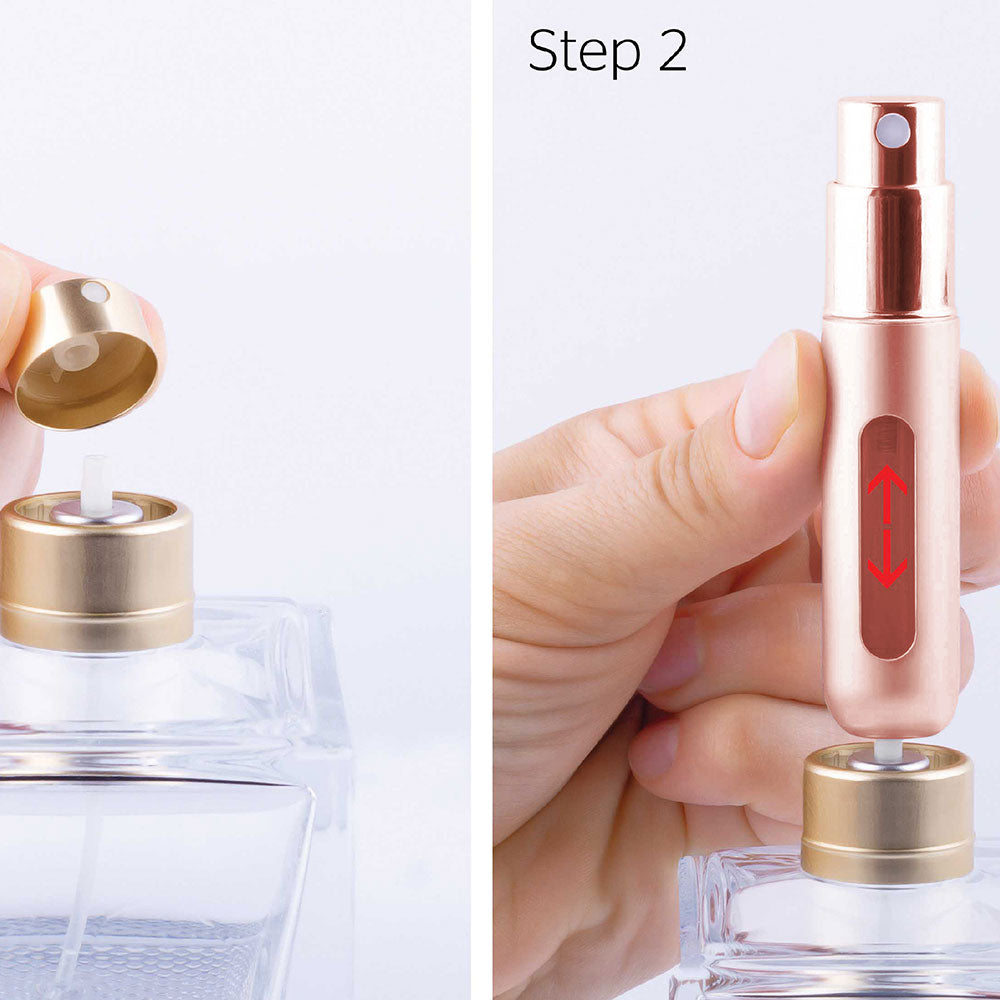 Step 2